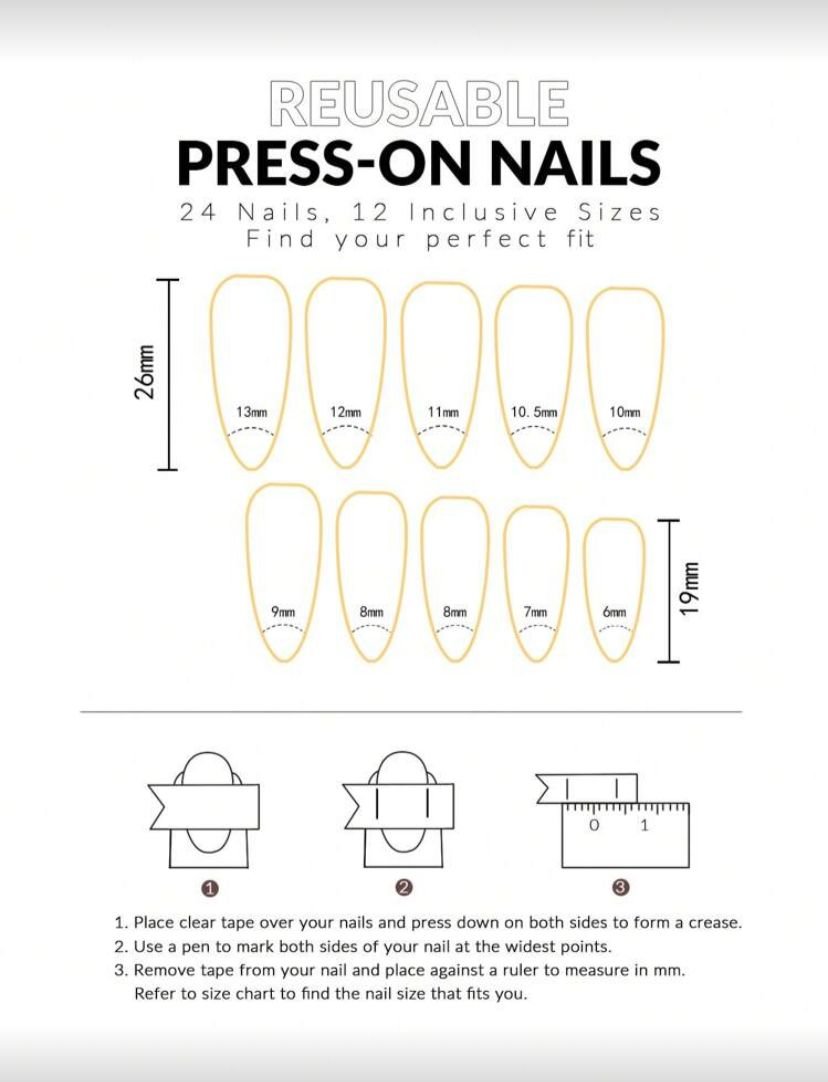 REUSABLE
PRESS-ON NAILS
24 Nails, 12 Inclusive Sizes
Find your perfect fit

26mm

13mm 12mm 11mm 10. 5mm 10mm

9mm 8mm 8mm 7mm 6mm

19mm

0 1

1 2 3

1. Place clear tape over your nails and press down on both sides to form a crease.
2. Use a pen to mark both sides of your nail at the widest points.
3. Remove tape from your nail and place against a ruler to measure in mm. Refer to size chart to find the nail size that fits you.